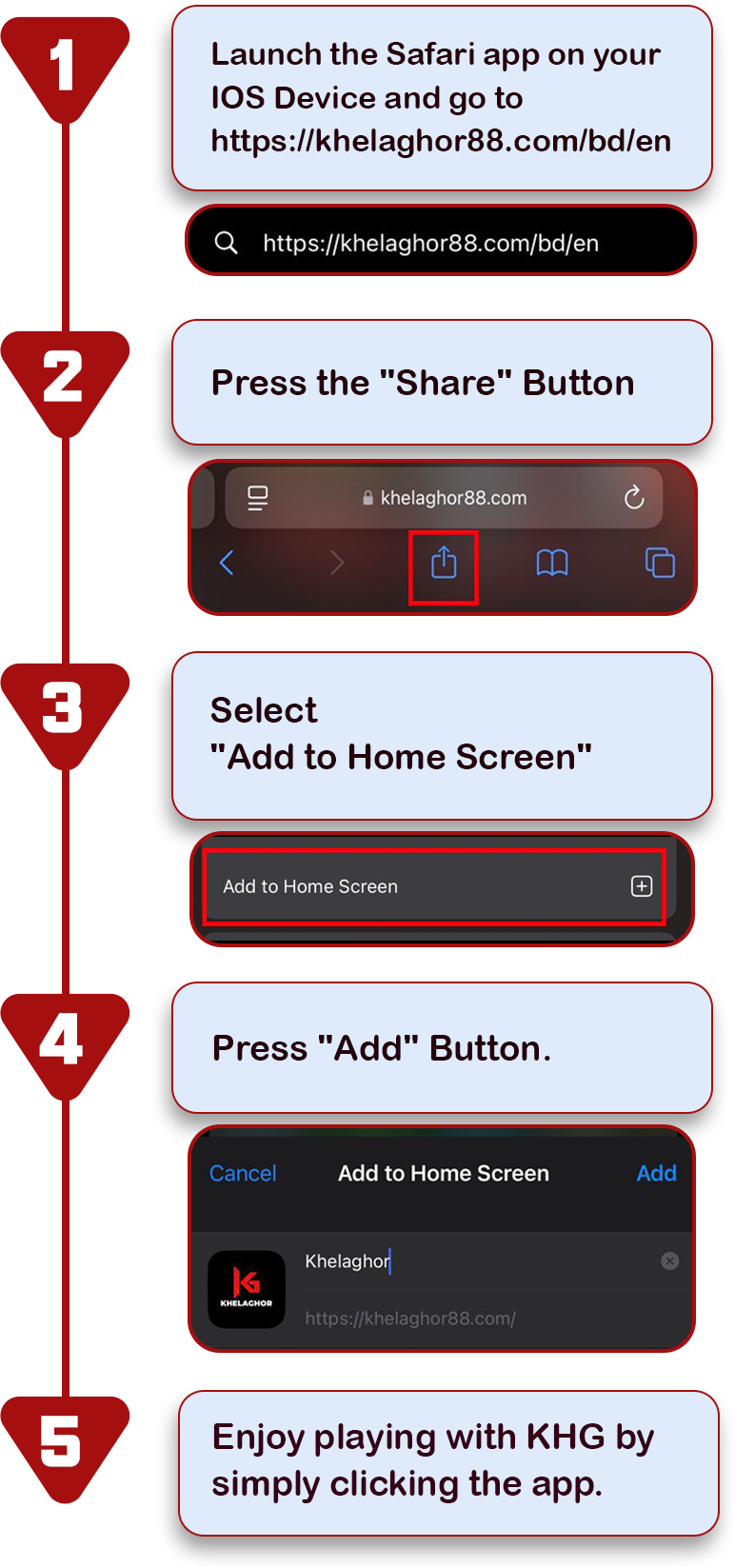 1

Launch the Safari app on your IOS Device and go to https://khelaghor88.com/bd/en

https://khelaghor88.com/bd/en

2

Press the "Share" Button

khelaghor88.com

3

Select "Add to Home Screen"

Add to Home Screen

4

Press "Add" Button.

Cancel

Add to Home Screen

Add

KHELAGHOR

Khelaghor

https://khelaghor88.com/

5

Enjoy playing with KHG by simply clicking the app.